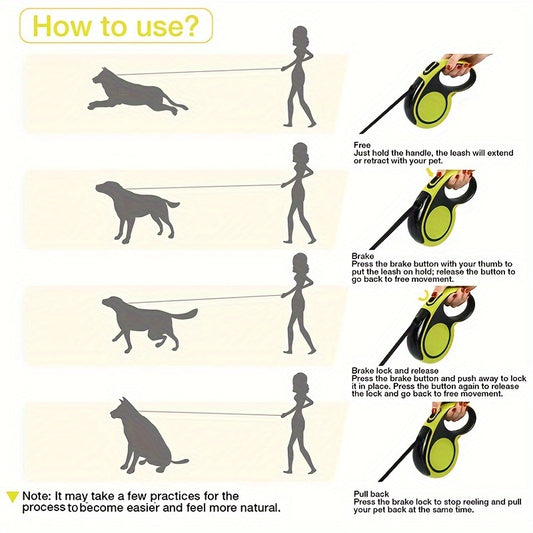 How to use?

Free
Just hold the handle, the leash will extend or retract with your pet.

Brake
Press the brake button with your thumb to put the leash on hold; release the button to go back to free movement.

Brake lock and release
Press the brake button and push away to lock it in place. Press the button again to release the lock and go back to free movement.

Pull back
Press the brake lock to stop reeling and pull your pet back at the same time.

Note: It may take a few practices for the process to become easier and feel more natural.